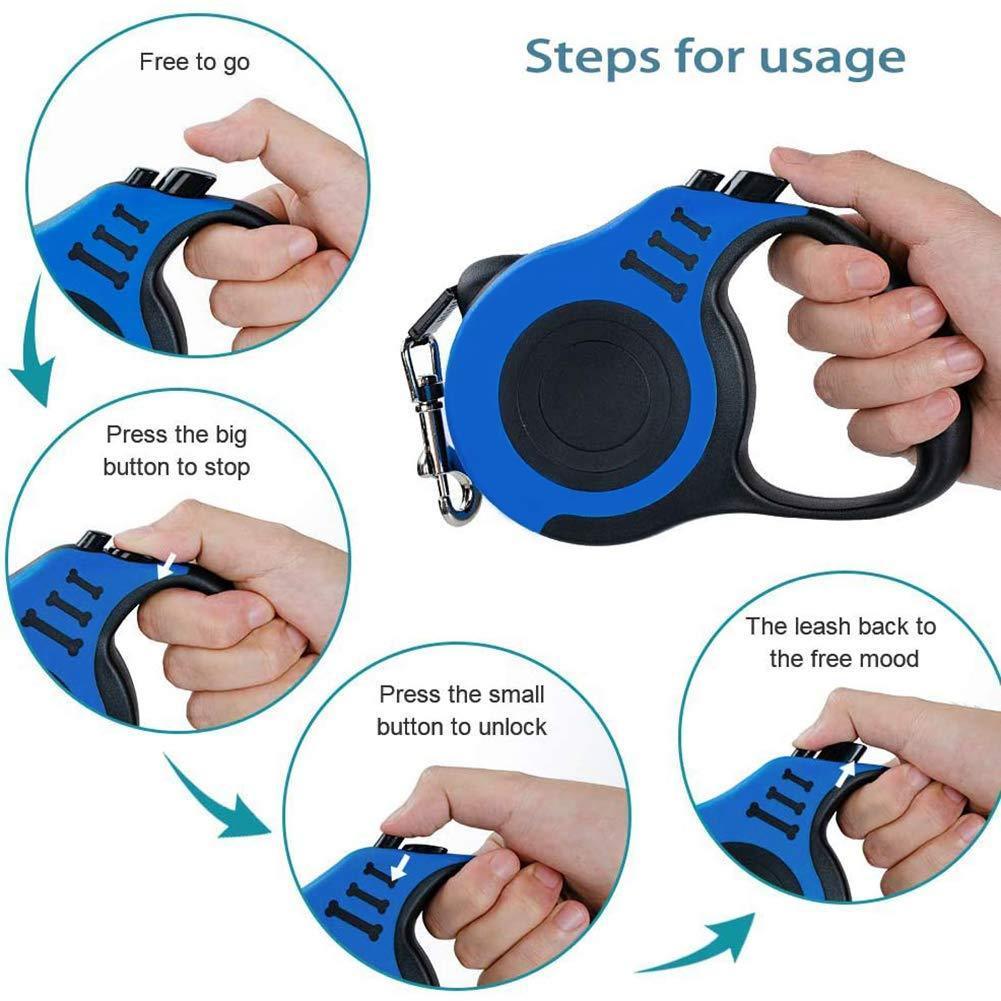 Steps for usage

Free to go

Press the big button to stop

Press the small button to unlock

The leash back to the free mood