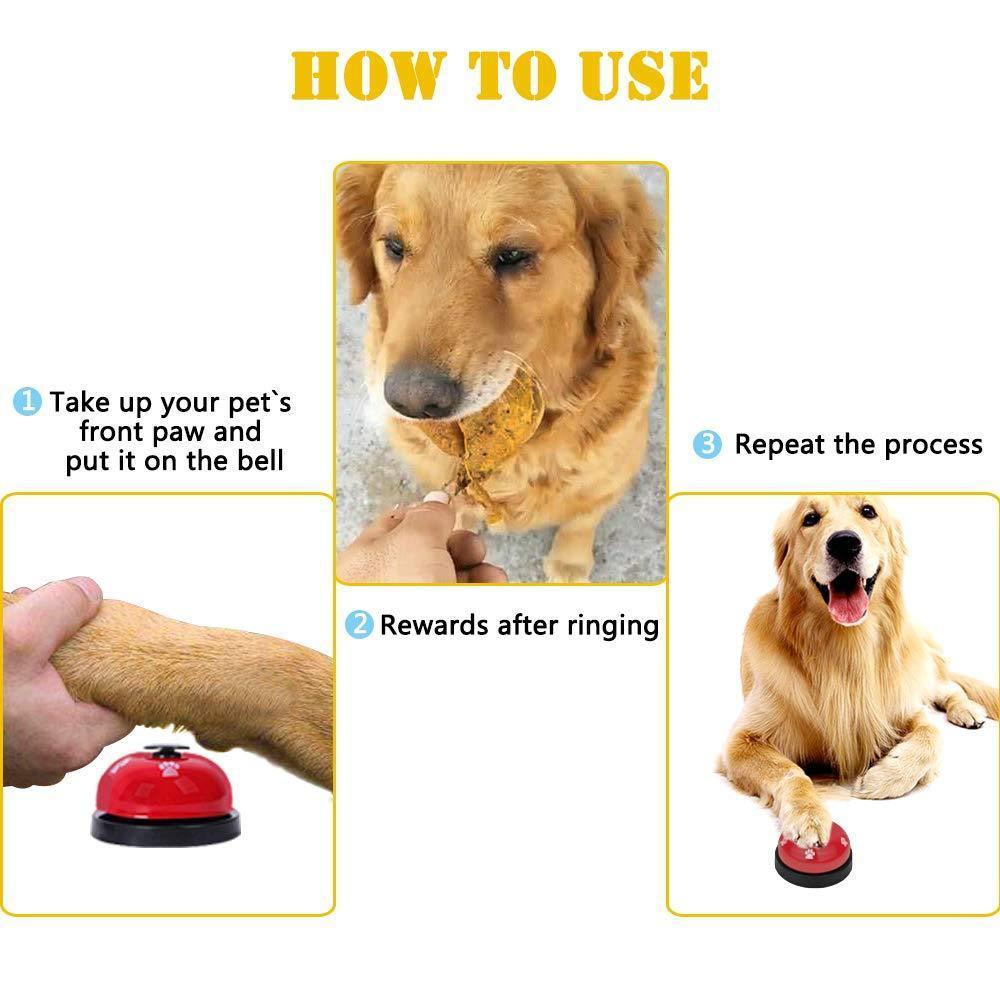 HOW TO USE

1 Take up your pet`s front paw and put it on the bell

2 Rewards after ringing

3 Repeat the process