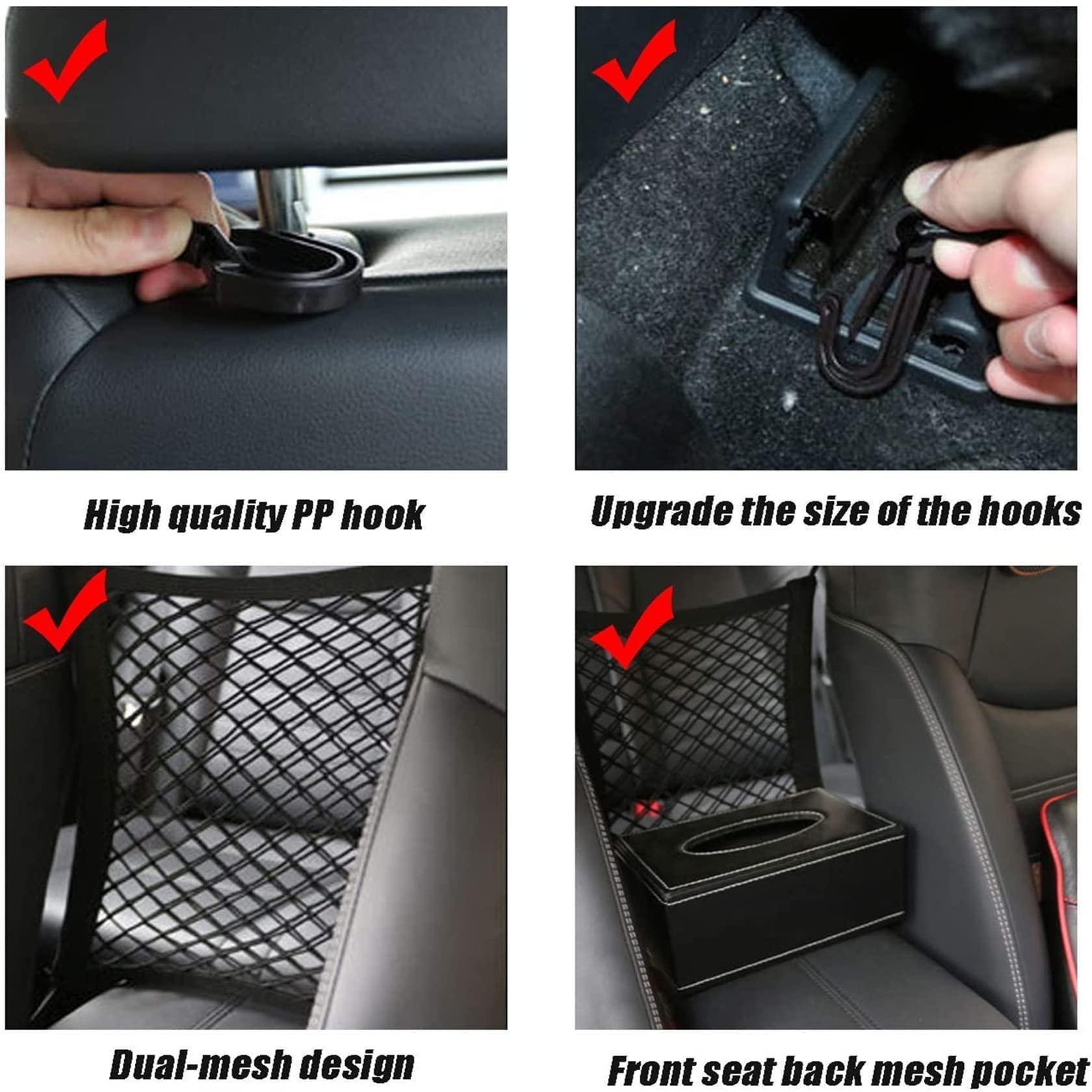 High quality PP hook

Upgrade the size of the hooks

Dual-mesh design

Front seat back mesh pocket