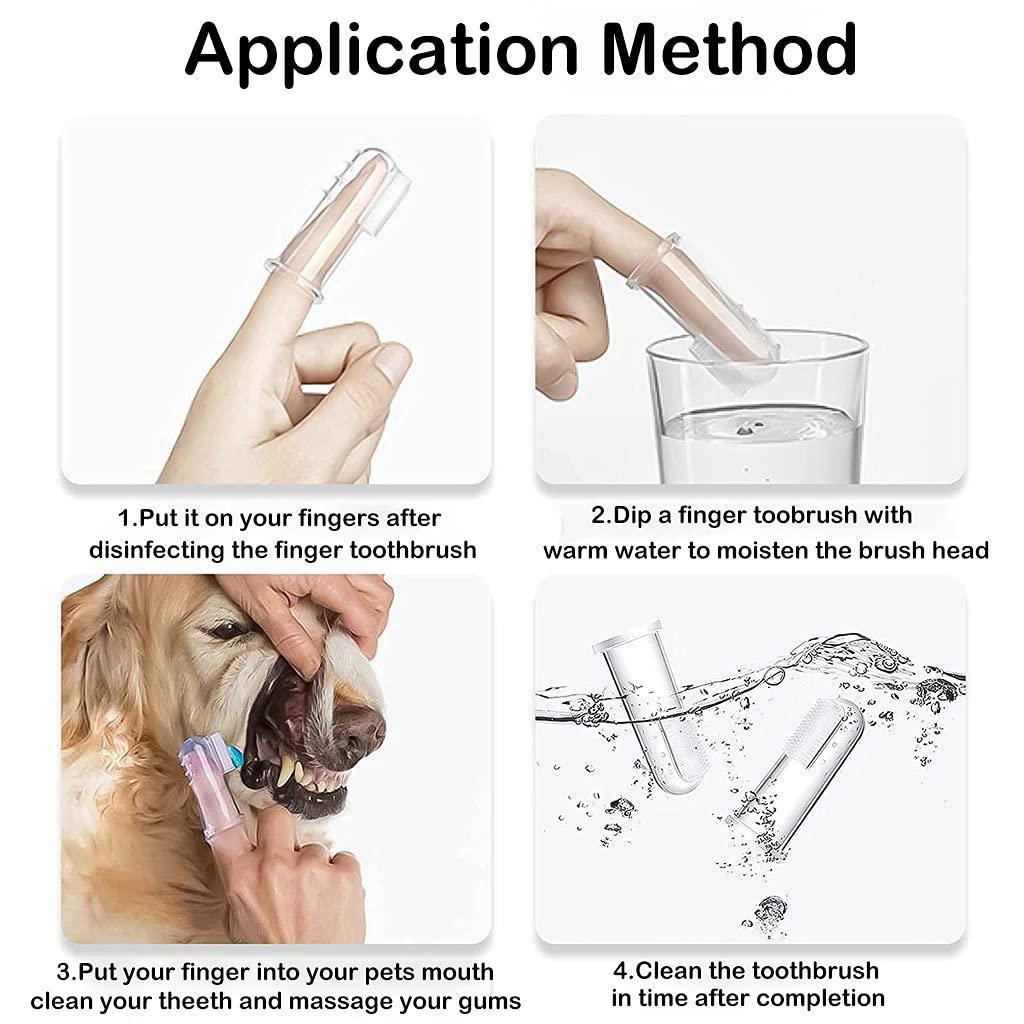 Application Method

1.Put it on your fingers after disinfecting the finger toothbrush

2.Dip a finger toobrush with warm water to moisten the brush head

3.Put your finger into your pets mouth clean your theeth and massage your gums

4.Clean the toothbrush in time after completion