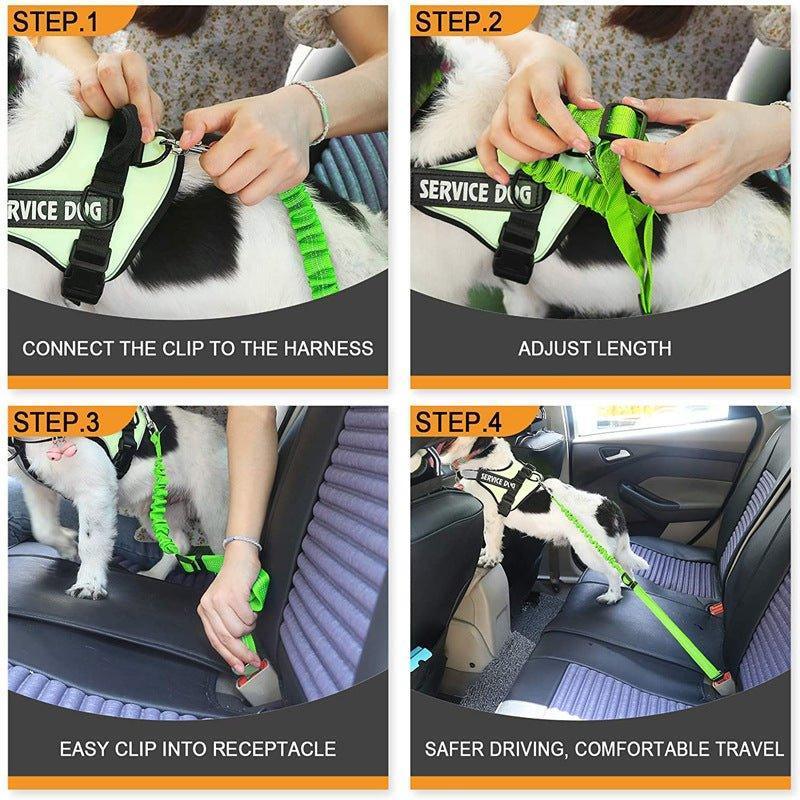 STEP.1

SERVICE DOG

CONNECT THE CLIP TO THE HARNESS

STEP.2

SERVICE DOG

ADJUST LENGTH

STEP.3

EASY CLIP INTO RECEPTACLE

STEP.4

SERVICE DOG

SAFER DRIVING, COMFORTABLE TRAVEL